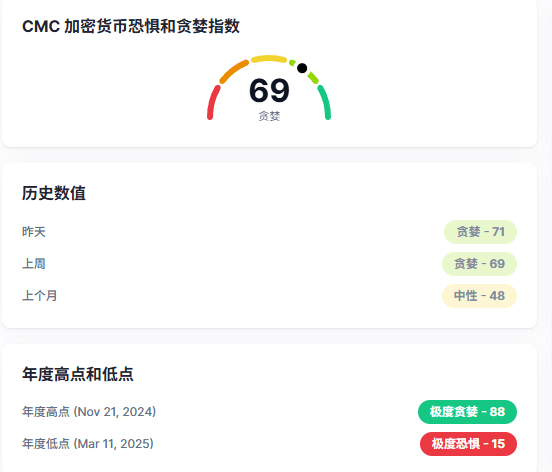 CMC 加密货币恐惧和贪婪指数

69
贪婪

历史数值

昨天 贪婪 - 71

上周 贪婪 - 69

上个月 中性 - 48

年度高点和低点

年度高点 (Nov 21, 2024) 极度贪婪 - 88

年度低点 (Mar 11, 2025) 极度恐惧 - 15